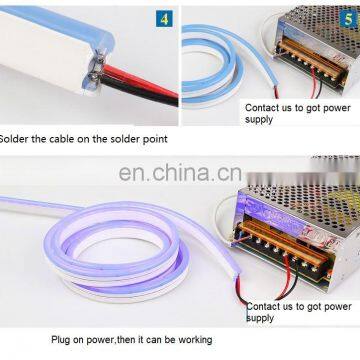 4

5

Contact us to got power supply

Solder the cable on the solder point

en.china.cn

Contact us to got power supply

Plug on power,then it can be working