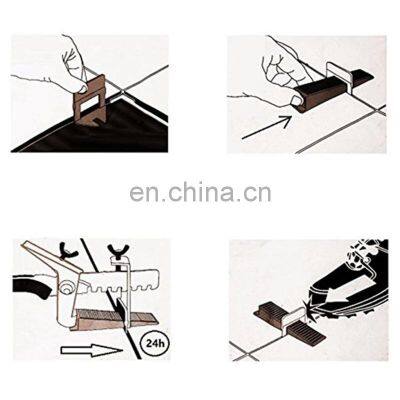 en.china.cn

24h