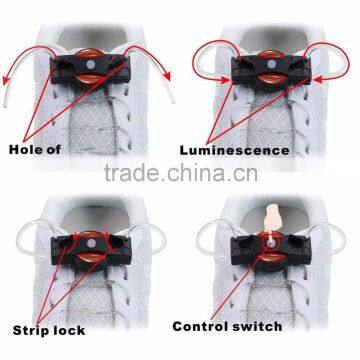 Hole of

Luminescence

trade.china.cn

Strip lock

Control switch