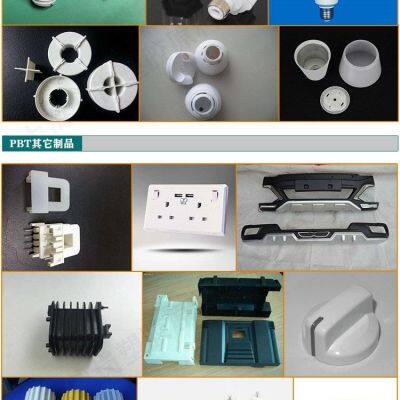 PBT其它制品