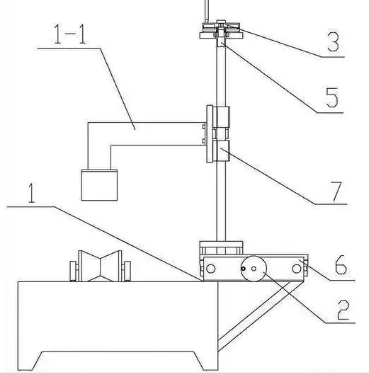 1-1

3

5

7

1

6

2