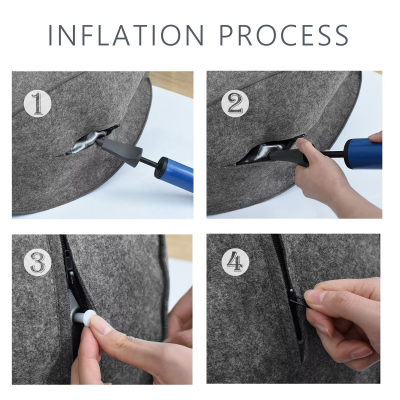 INFLATION PROCESS

1

2

3

4