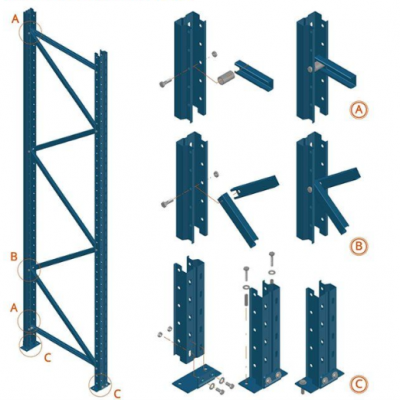 A

B

A

C

C

A

B

C