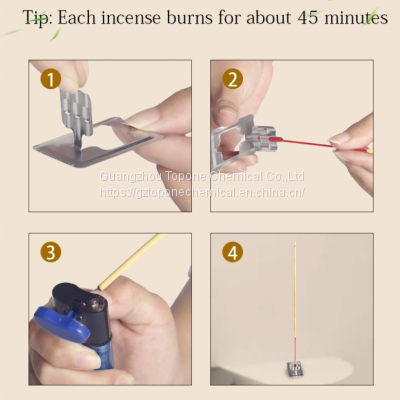 Tip: Each incense burns for about 45 minutes

1

2

Guangzhou Topone Chemical Co.,Ltd
https://gztoponechemical.en.china.cn/

3

4