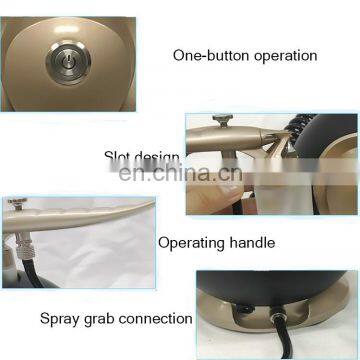 One-button operation

Slot design

en.china.cn

Operating handle

Spray grab connection