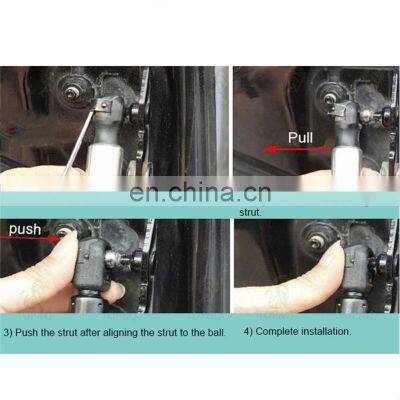 Pull

en.china.cn

strut.

push

3) Push the strut after aligning the strut to the ball.

4) Complete installation.