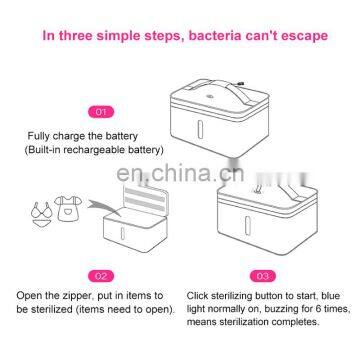 In three simple steps, bacteria can't escape

01

Fully charge the battery
(Built-in rechargeable battery)

en.china.cn

02

Open the zipper, put in items to be sterilized (items need to open).

03

Click sterilizing button to start, blue light normally on, buzzing for 6 times, means sterilization completes.