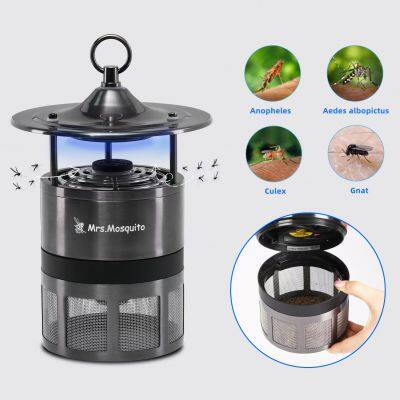 Mrs.Mosquito

Anopheles

Aedes albopictus

Culex

Gnat