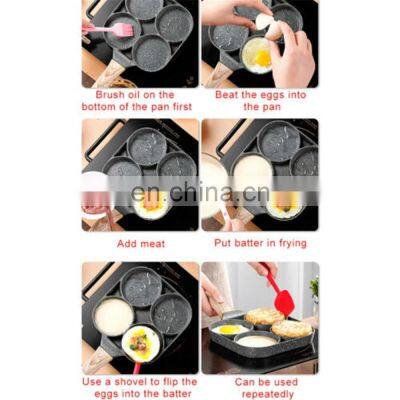 Brush oil on the bottom of the pan first

Beat the eggs into the pan

en.china.cn

Add meat

Put batter in frying

Use a shovel to flip the eggs into the batter

Can be used repeatedly