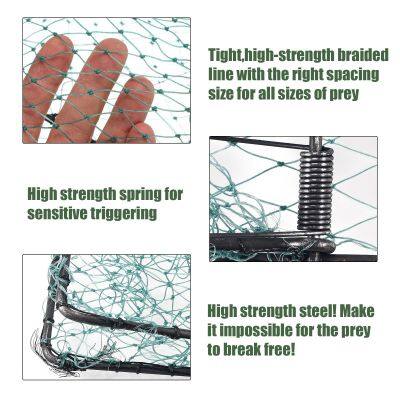 Tight,high-strength braided line with the right spacing size for all sizes of prey

High strength spring for sensitive triggering

High strength steel! Make it impossible for the prey to break free!