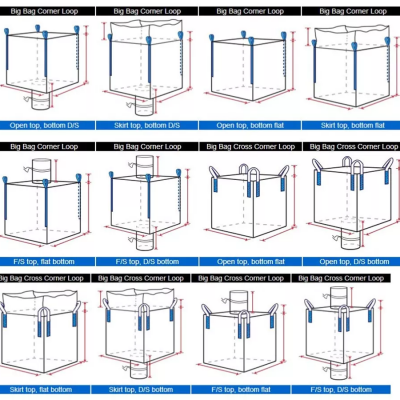 Big Bag Corner Loop
Open top, bottom D/S

Big Bag Corner Loop
Skirt top, bottom D/S

Big Bag Corner Loop
Open top, bottom flat

Big Bag Corner Loop
Skirt top, bottom flat

Big Bag Corner Loop
F/S top, flat bottom

Big Bag Corner Loop
F/S top, D/S bottom

Big Bag Cross Corner Loop
Open top, bottom flat

Big Bag Cross Corner Loop
Open top, D/S bottom

Big Bag Cross Corner Loop
Skirt top, flat bottom

Big Bag Cross Corner Loop
Skirt top, D/S bottom

Big Bag Cross Corner Loop
F/S top, bottom flat

Big Bag Cross Corner Loop
F/S top, D/S bottom