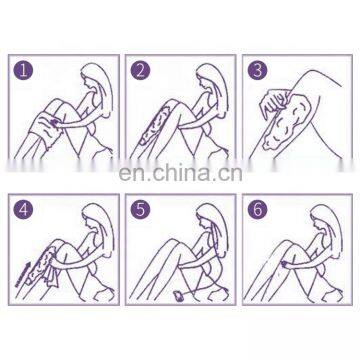 1

2

3

en.china.cn

4

5

6