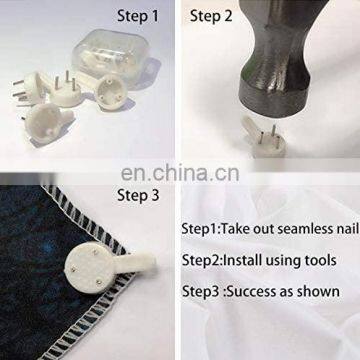 Step 1

Step 2

en.china.cn

Step 3

Step1:Take out seamless nail

Step2:Install using tools

Step3 :Success as shown