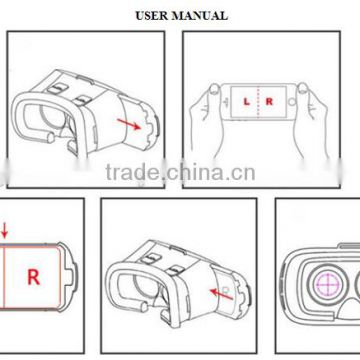 USER MANUAL

L R

trade.china.cn

R