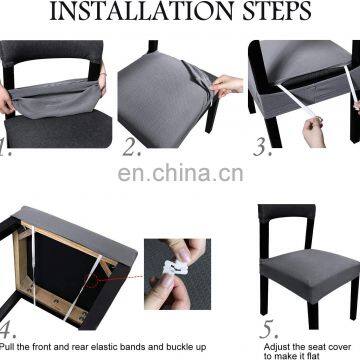 INSTALLATION STEPS

1.

2.

3.

en.china.cn

4.
Pull the front and rear elastic bands and buckle up

5.
Adjust the seat cover to make it flat