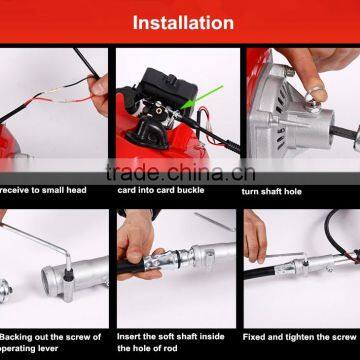 Installation

trade.china.cn

receive to small head

card into card buckle

turn shaft hole

Backing out the screw of operating lever

Insert the soft shaft inside the hole of rod

Fixed and tighten the screw