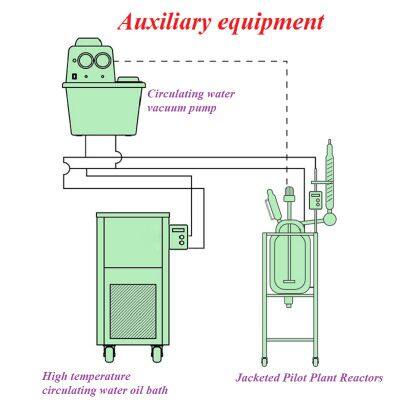 Auxiliary equipment

Circulating water vacuum pump

High temperature circulating water oil bath

Jacketed Pilot Plant Reactors