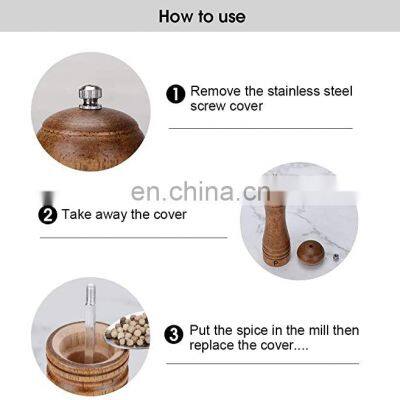 How to use

1 Remove the stainless steel screw cover

en.china.cn

2 Take away the cover

3 Put the spice in the mill then replace the cover....