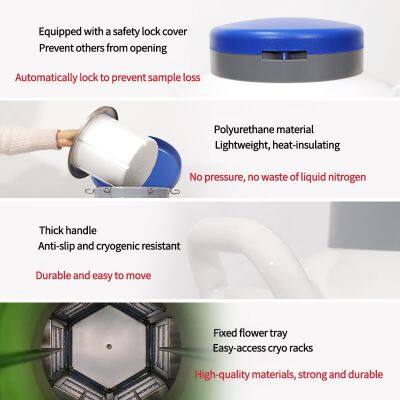 Equipped with a safety lock cover
Prevent others from opening

Automatically lock to prevent sample loss

Polyurethane material
Lightweight, heat-insulating

No pressure, no waste of liquid nitrogen

Thick handle
Anti-slip and cryogenic resistant

Durable and easy to move

Fixed flower tray
Easy-access cryo racks

High-quality materials, strong and durable