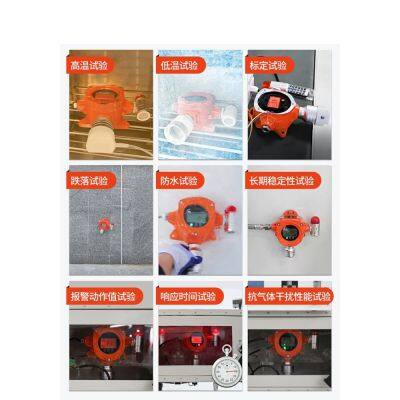 高温试验

低温试验

标定试验

跌落试验

防水试验

长期稳定性试验

报警动作值试验

响应时间试验

抗气体干扰性能试验