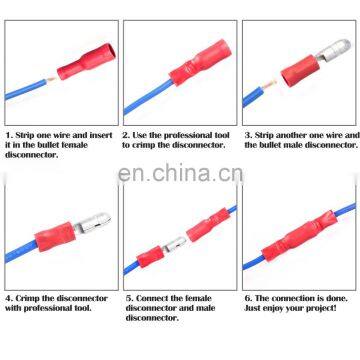 1. Strip one wire and insert it in the bullet female disconnector.

2. Use the professional tool to crimp the disconnector.

3. Strip another one wire and the bullet male disconnector.

en.china.cn

4. Crimp the disconnector with professional tool.

5. Connect the female disconnector and male disconnector.

6. The connection is done. Just enjoy your project!