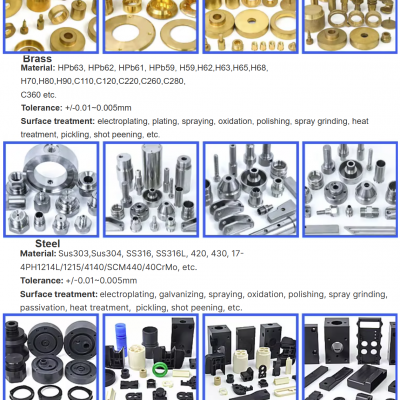 Brass

Material: HPb63, HPb62, HPb61, HPb59, H59,H62,H63,H65,H68, H70,H80,H90,C110,C120,C220,C260,C280, C360 etc.

Tolerance: +/-0.01~0.005mm

Surface treatment: electroplating, plating, spraying, oxidation, polishing, spray grinding, heat treatment, pickling, shot peening, etc.

Steel

Material: Sus303,Sus304, SS316, SS316L, 420, 430, 17-4PH1214L/1215/4140/SCM440/40CrMo, etc.

Tolerance: +/-0.01~0.005mm

Surface treatment: electroplating, galvanizing, spraying, oxidation, polishing, spray grinding, passivation, heat treatment, pickling, shot peening, etc.