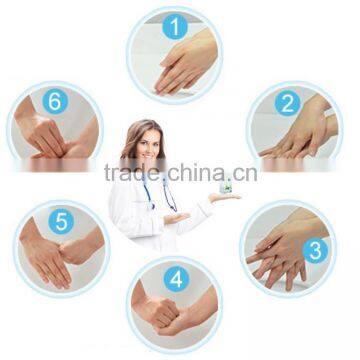 1

6

2

trade.china.cn

5

3

4