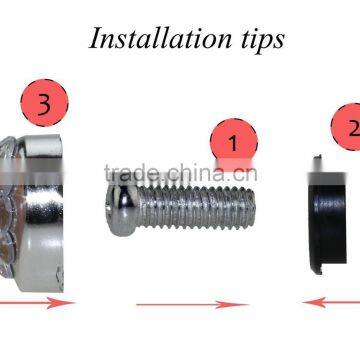 Installation tips

3

1

2

trade.china.cn