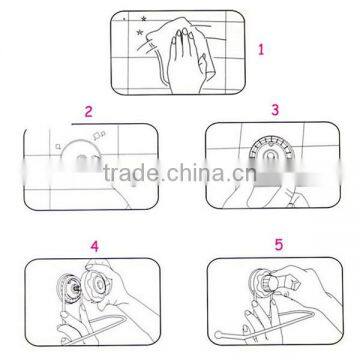 1

2

3

trade.china.cn

4

5