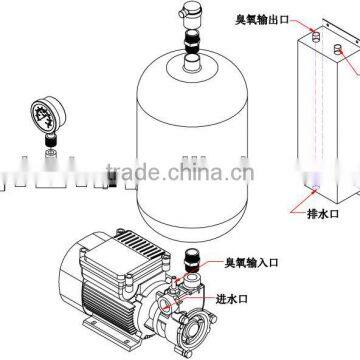 臭氧输出口

trade.china.cn

排水口

臭氧输入口

进水口