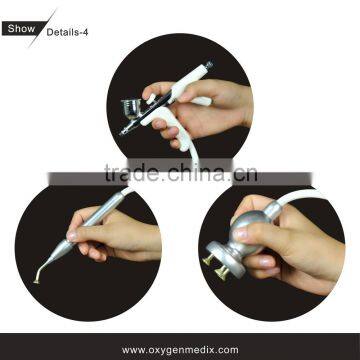 Show Details-4

trade.china.cn

www.oxygenmedix.com