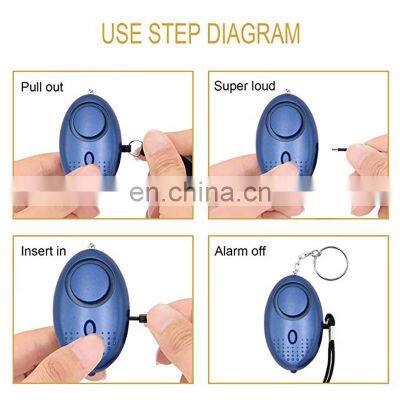 USE STEP DIAGRAM

Pull out

Super loud

en.china.cn

Insert in

Alarm off