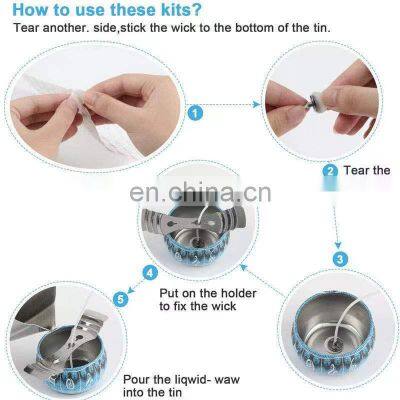 How to use these kits?
Tear another. side,stick the wick to the bottom of the tin.

1

2 Tear the

en.china.cn

3

4

5

Put on the holder to fix the wick

Pour the liqwid- waw into the tin