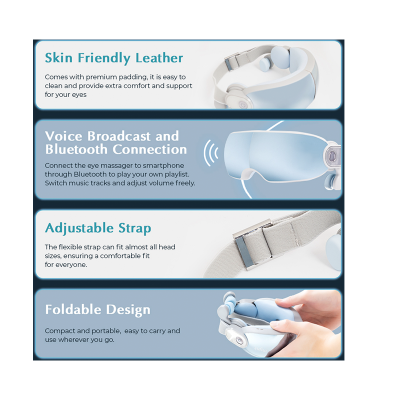 Skin Friendly Leather

Comes with premium padding, it is easy to clean and provide extra comfort and support for your eyes

Voice Broadcast and Bluetooth Connection

Connect the eye massager to smartphone through Bluetooth to play your own playlist. Switch music tracks and adjust volume freely.

Adjustable Strap

The flexible strap can fit almost all head sizes, ensuring a comfortable fit for everyone.

Foldable Design

Compact and portable, easy to carry and use wherever you go.