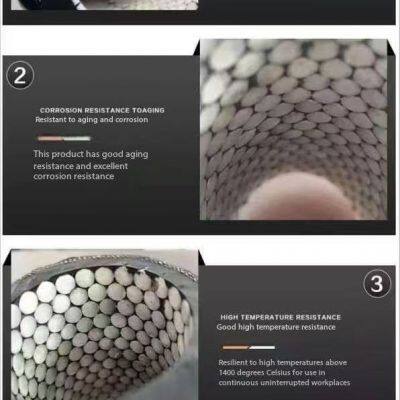 2

CORROSION RESISTANCE TOAGING
Resistant to aging and corrosion

This product has good aging resistance and excellent corrosion resistance

3

HIGH TEMPERATURE RESISTANCE
Good high temperature resistance

Resilient to high temperatures above 1400 degrees Celsius for use in continuous uninterrupted workplaces