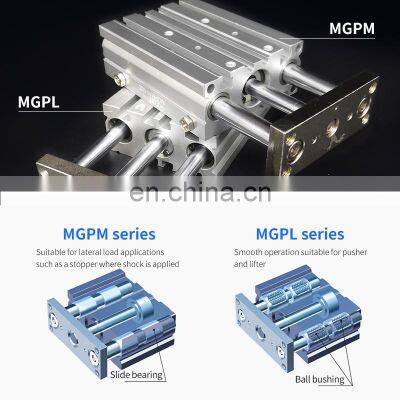 MGPM

MGPL

en.china.cn

MGPM series

Suitable for lateral load applications such as a stopper where shock is applied

Slide bearing

MGPL series

Smooth operation suitable for pusher and lifter

Ball bushing