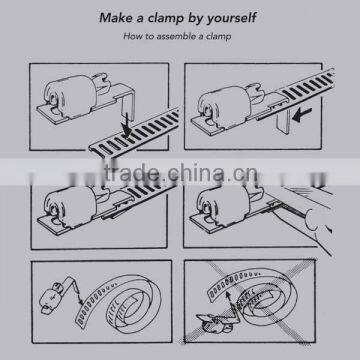 Make a clamp by yourself

How to assemble a clamp

trade.china.cn