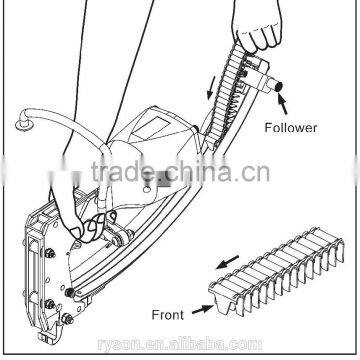 Follower

trade.china.cn

Front

ryson.en.alibaba.com