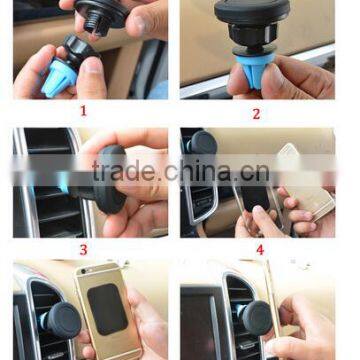 1

2

trade.china.cn

3

4