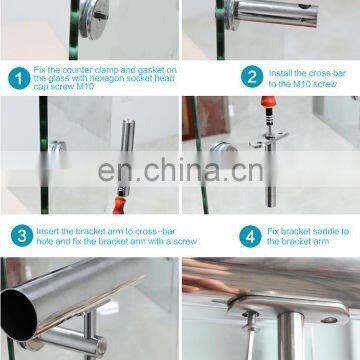 1 Fix the counter clamp and gasket on the glass with hexagon socket head cap screw M10

2 Install the cross bar to the M10 screw

en.china.cn

3 Insert the bracket arm to cross-bar hole and fix the bracket arm with a screw

4 Fix bracket saddle to the bracket arm