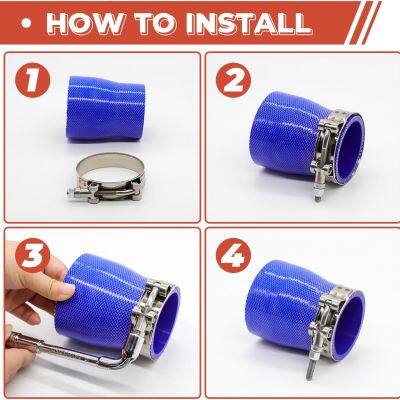 • HOW TO INSTALL

1

2

3

4