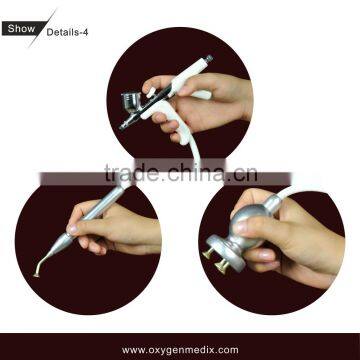 Show Details-4

trade.china.cn

www.oxygenmedix.com