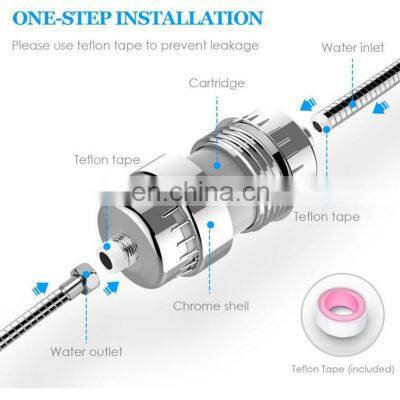 ONE-STEP INSTALLATION

Please use teflon tape to prevent leakage

Water inlet

Cartridge

Teflon tape

en.china.cn

Teflon tape

Chrome shell

Water outlet

Teflon Tape (included)