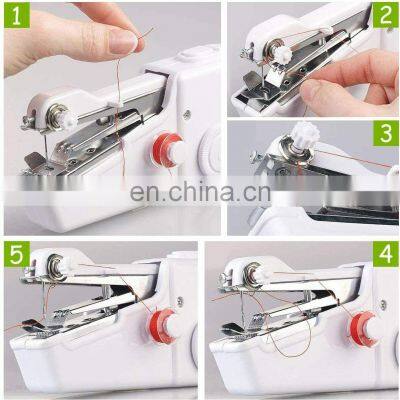 1
2
3
en.china.cn
5
4