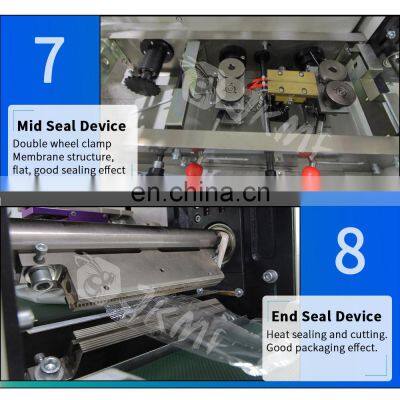 7

Mid Seal Device
Double wheel clamp
Membrane structure,
flat, good sealing effect

en.china.cn

8

End Seal Device
Heat sealing and cutting.
Good packaging effect.