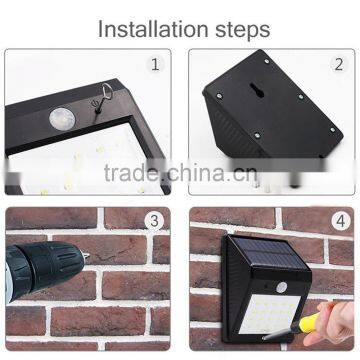 Installation steps

1

2

trade.china.cn

3

4