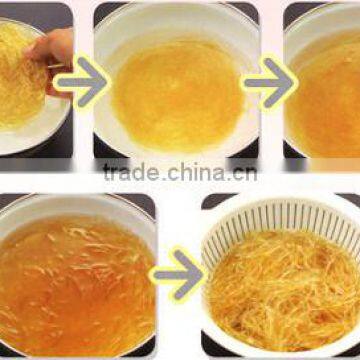 trade.china.cn