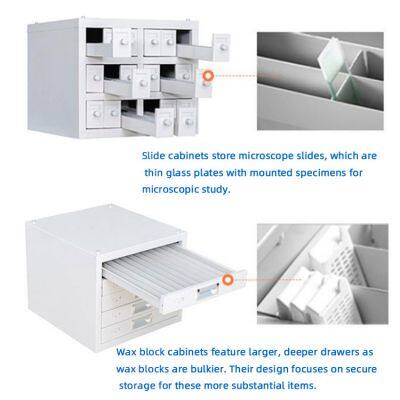 Slide cabinets store microscope slides, which are thin glass plates with mounted specimens for microscopic study.

Wax block cabinets feature larger, deeper drawers as wax blocks are bulkier. Their design focuses on secure storage for these more substantial items.