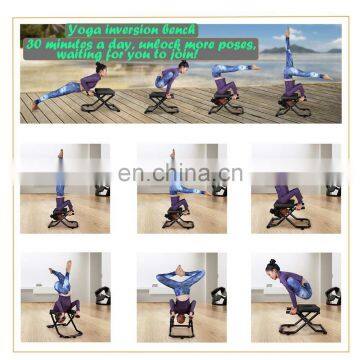 Yoga inversion bench
30 minutes a day, unlock more poses, waiting for you to join!

en.china.cn