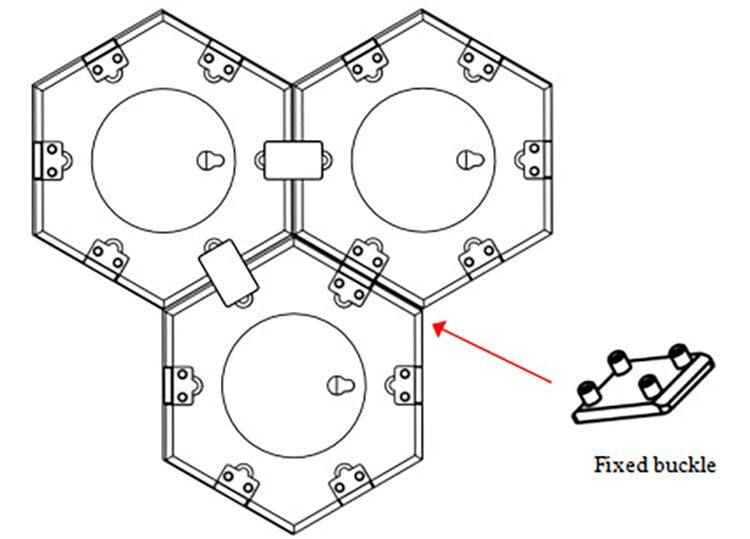 Fixed buckle